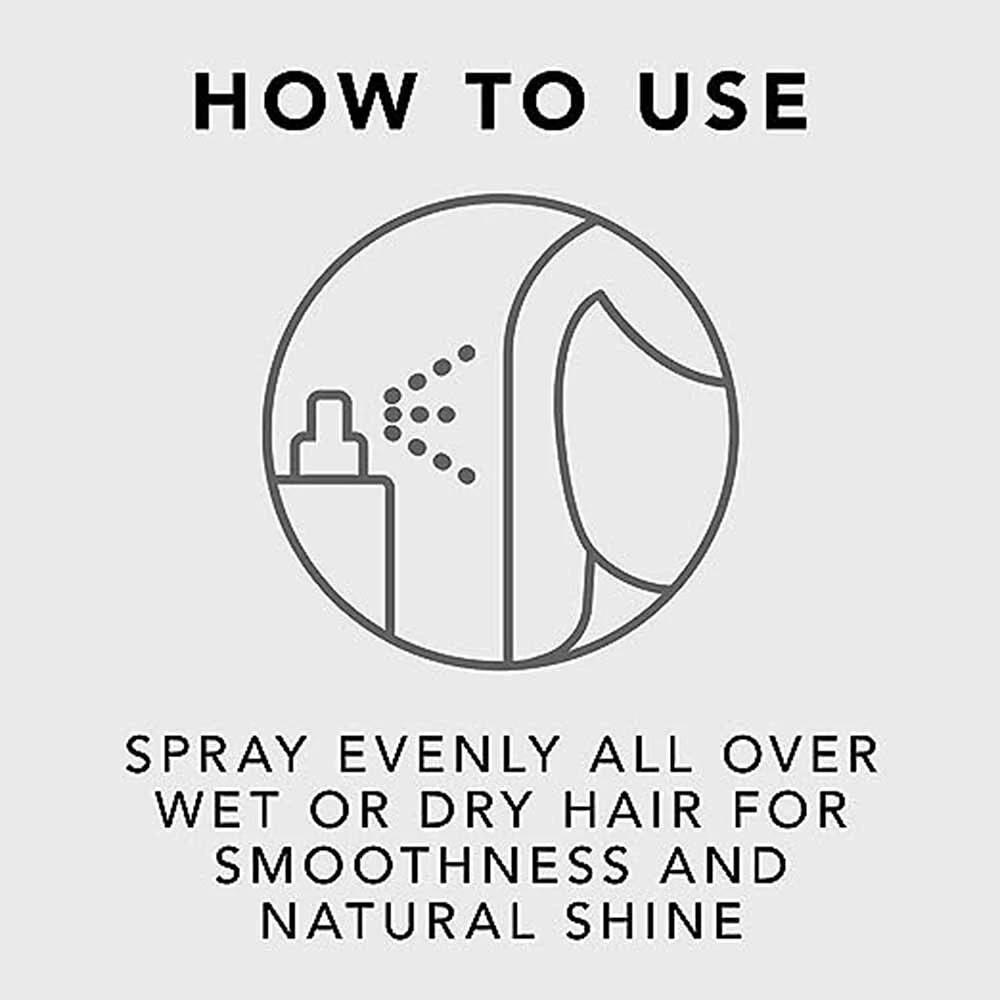 HOW TO USE

SPRAY EVENLY ALL OVER WET OR DRY HAIR FOR SMOOTHNESS AND NATURAL SHINE